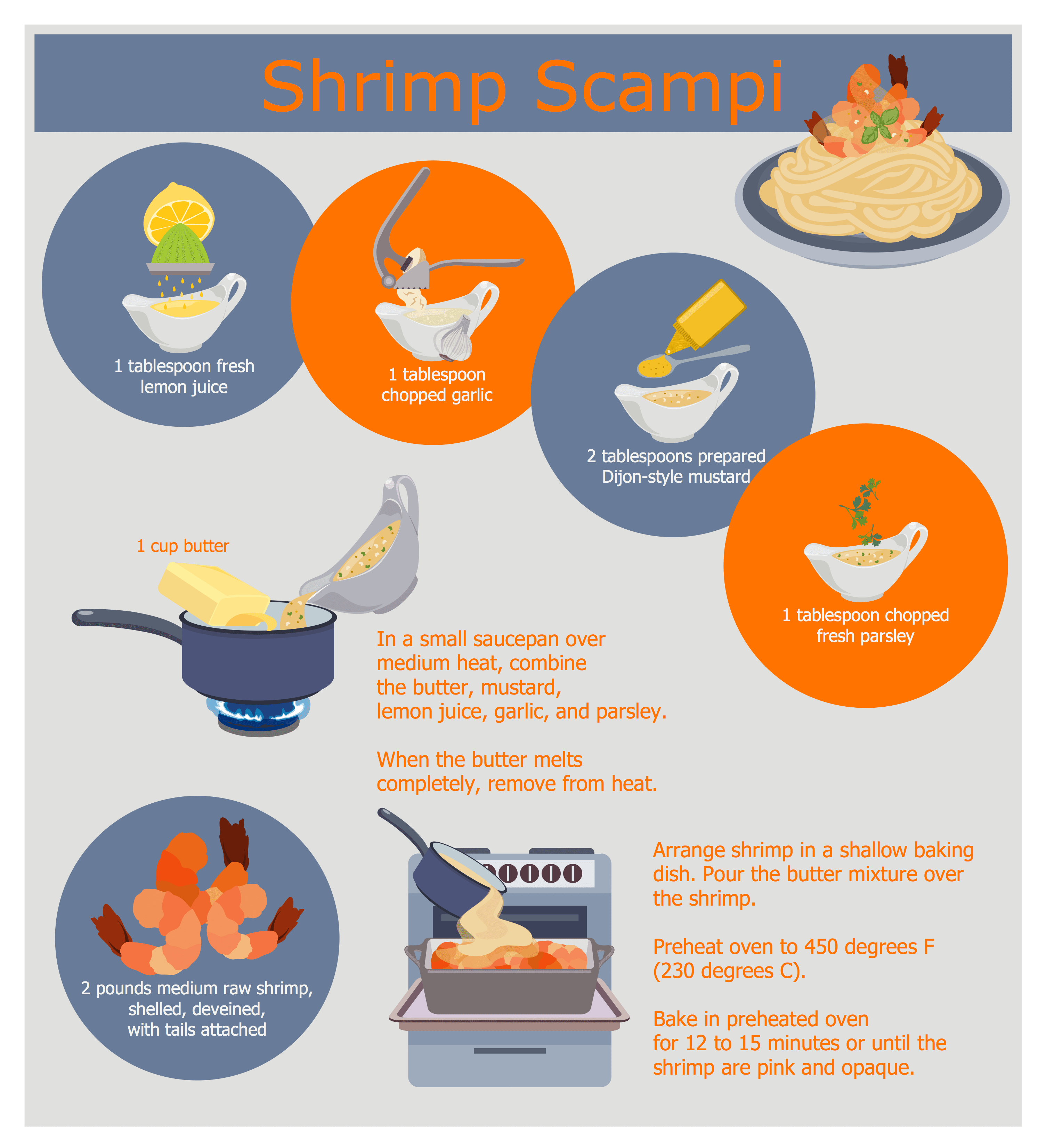 Shrimp Scampi

1 tablespoon fresh lemon juice

1 tablespoon chopped garlic

2 tablespoons prepared Dijon-style mustard

1 tablespoon chopped fresh parsley

1 cup butter

In a small saucepan over medium heat, combine the butter, mustard, lemon juice, garlic, and parsley.

When the butter melts completely, remove from heat.

2 pounds medium raw shrimp, shelled, deveined, with tails attached

Arrange shrimp in a shallow baking dish. Pour the butter mixture over the shrimp.

Preheat oven to 450 degrees F (230 degrees C).

Bake in preheated oven for 12 to 15 minutes or until the shrimp are pink and opaque.