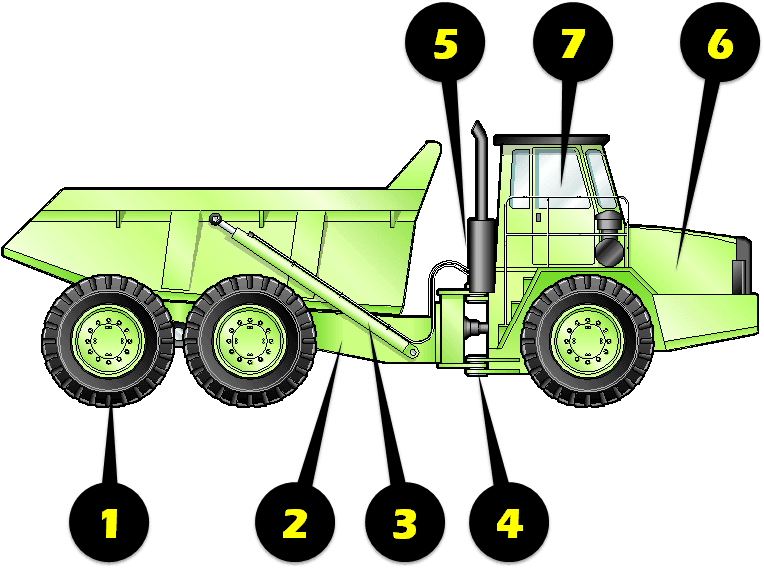 5
7
6
1
2
3
4